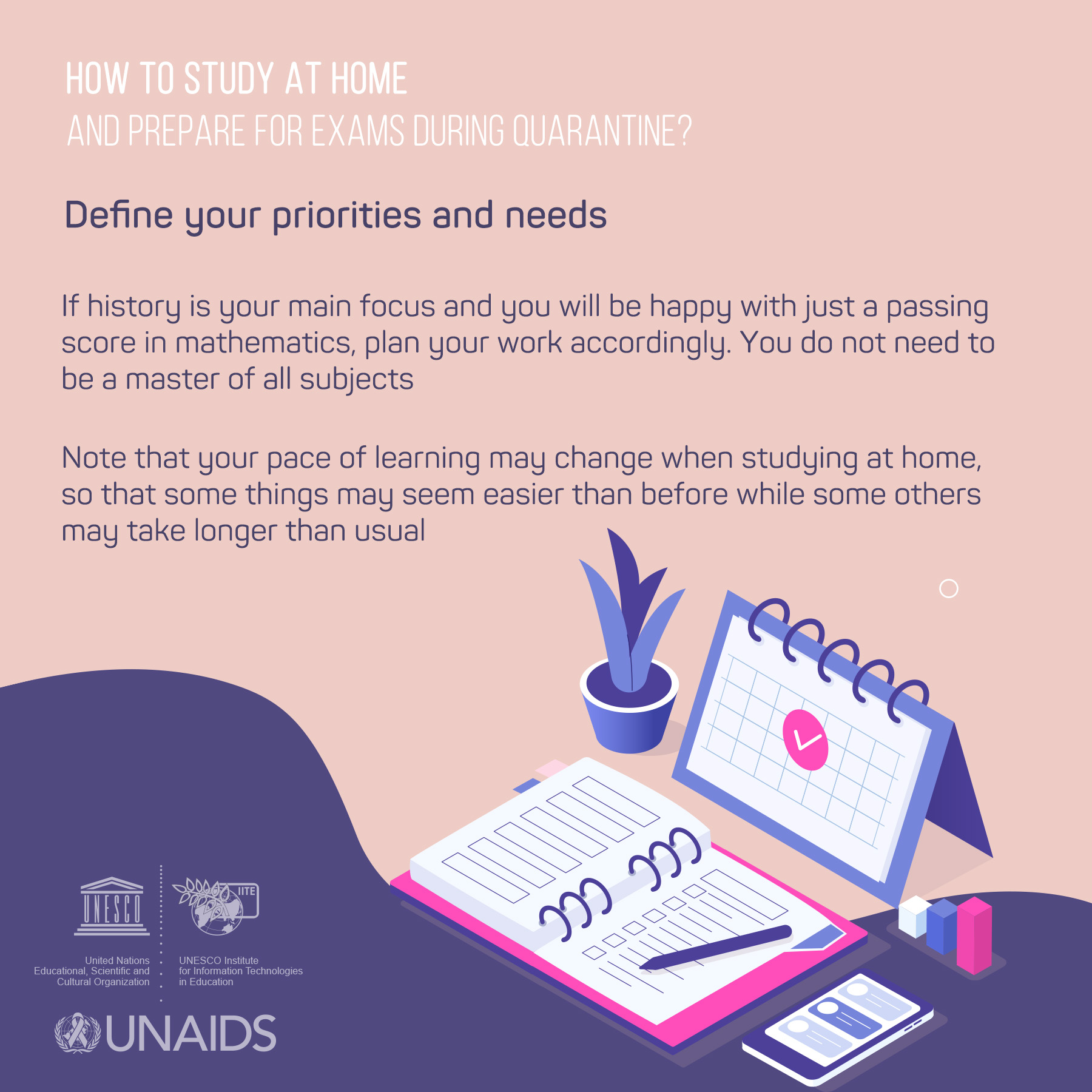 HOW TO STUDY AT HOME
AND PREPARE FOR EXAMS DURING QUARANTINE?

Define your priorities and needs

If history is your main focus and you will be happy with just a passing score in mathematics, plan your work accordingly. You do not need to be a master of all subjects

Note that your pace of learning may change when studying at home, so that some things may seem easier than before while some others may take longer than usual

UNESCO

IITE

United Nations
Educational, Scientific and
Cultural Organization

UNESCO Institute
for Information Technologies
in Education

UNAIDS